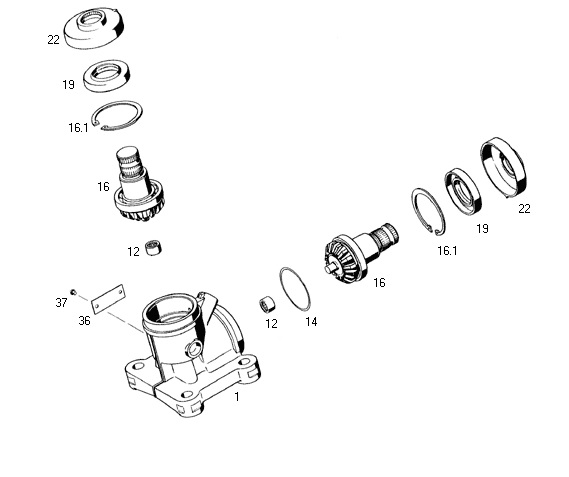 22
19
16.1
16
12
37
36
1
12
14
16
16.1
19
22