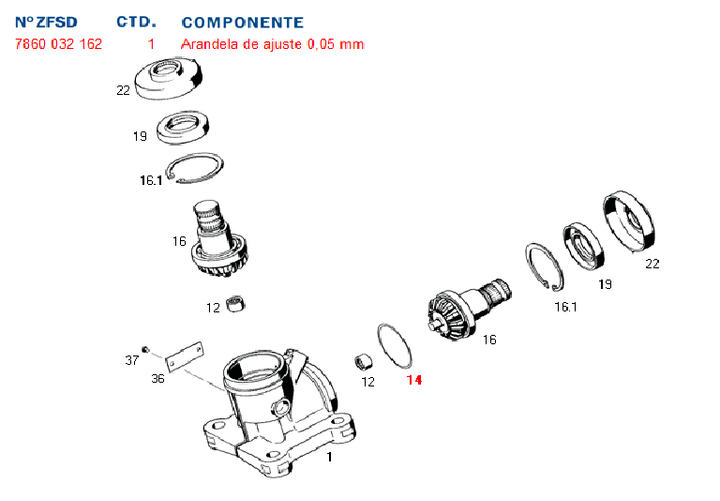 | Nº ZFSD | CTD. | COMPONENTE |
|---|---|---|
| 7860 032 162 | 1 | Arandela de ajuste 0,05 mm |

22
19
16.1
16
12
37
36
1
12
14
16
16.1
19
22