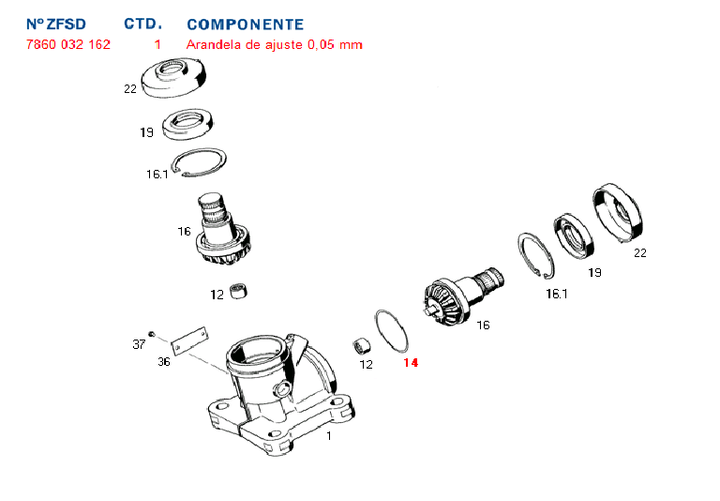 | Nº ZFSD | CTD. | COMPONENTE |
|---|---|---|
| 7860 032 162 | 1 | Arandela de ajuste 0,05 mm |

22
19
16.1
16
12
37
36
1
12
14
16
16.1
19
22