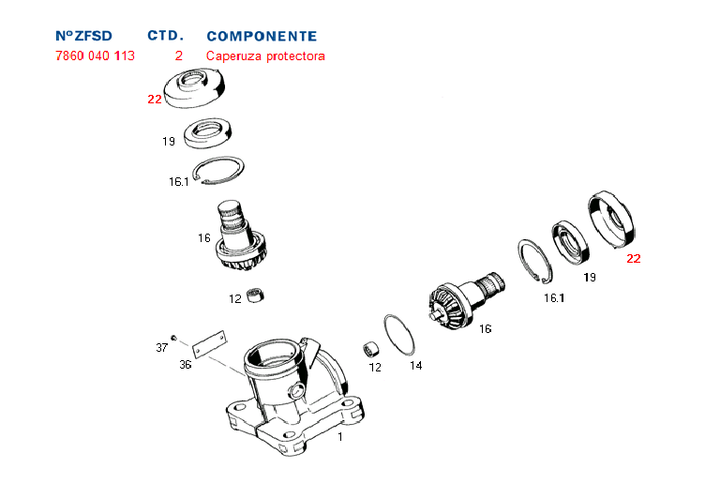 | NºZFSD | CTD. | COMPONENTE |
|---|---|---|
| 7860 040 113 | 2 | Caperuza protectora |

22
19
16.1
16
12
37
36
1
12
14
16
16.1
19
22