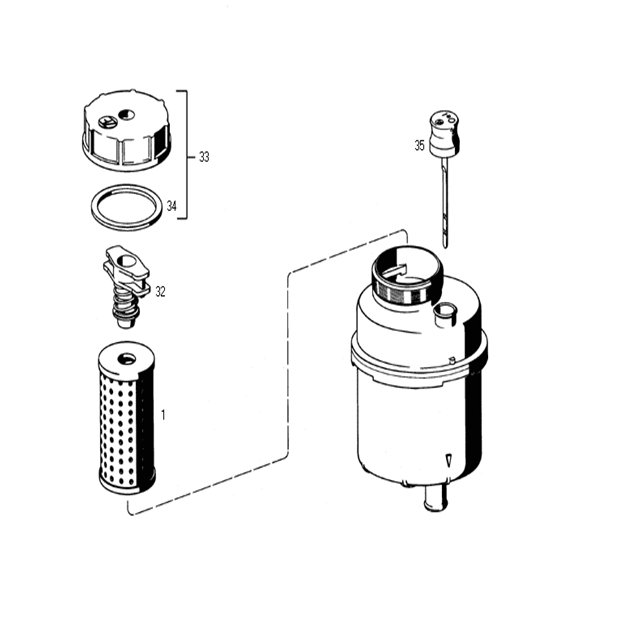 33
34
32
1
35