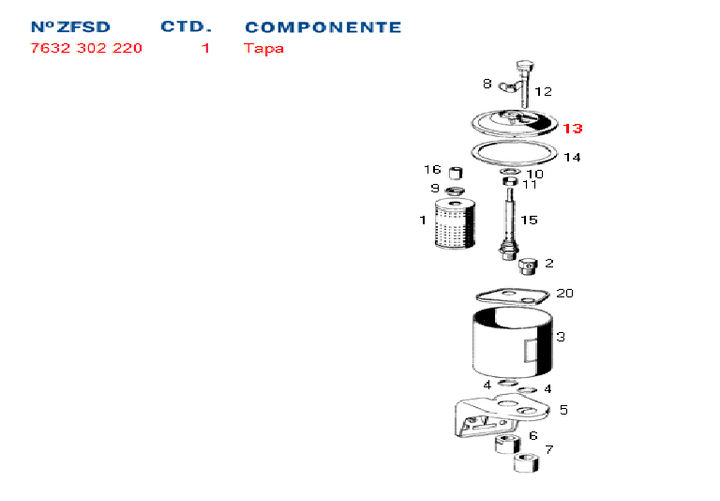 | NºZFSD | CTD. | COMPONENTE |
|---|---|---|
| 7632 302 220 | 1 | Tapa |

8
12
13
14
16
10
9
11
1
15
2
20
3
4
4
5
6
7