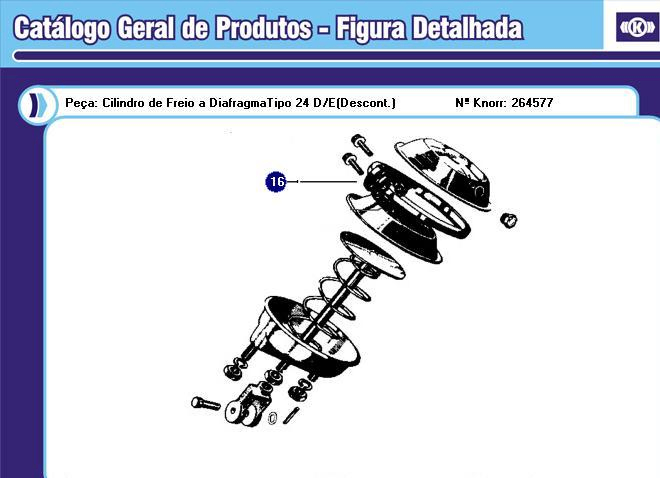 Catálogo Geral de Produtos - Figura Detalhada

K

Peça: Cilindro de Freio a DiafragmaTipo 24 D/E(Descont.)

Nº Knorr: 264577

16